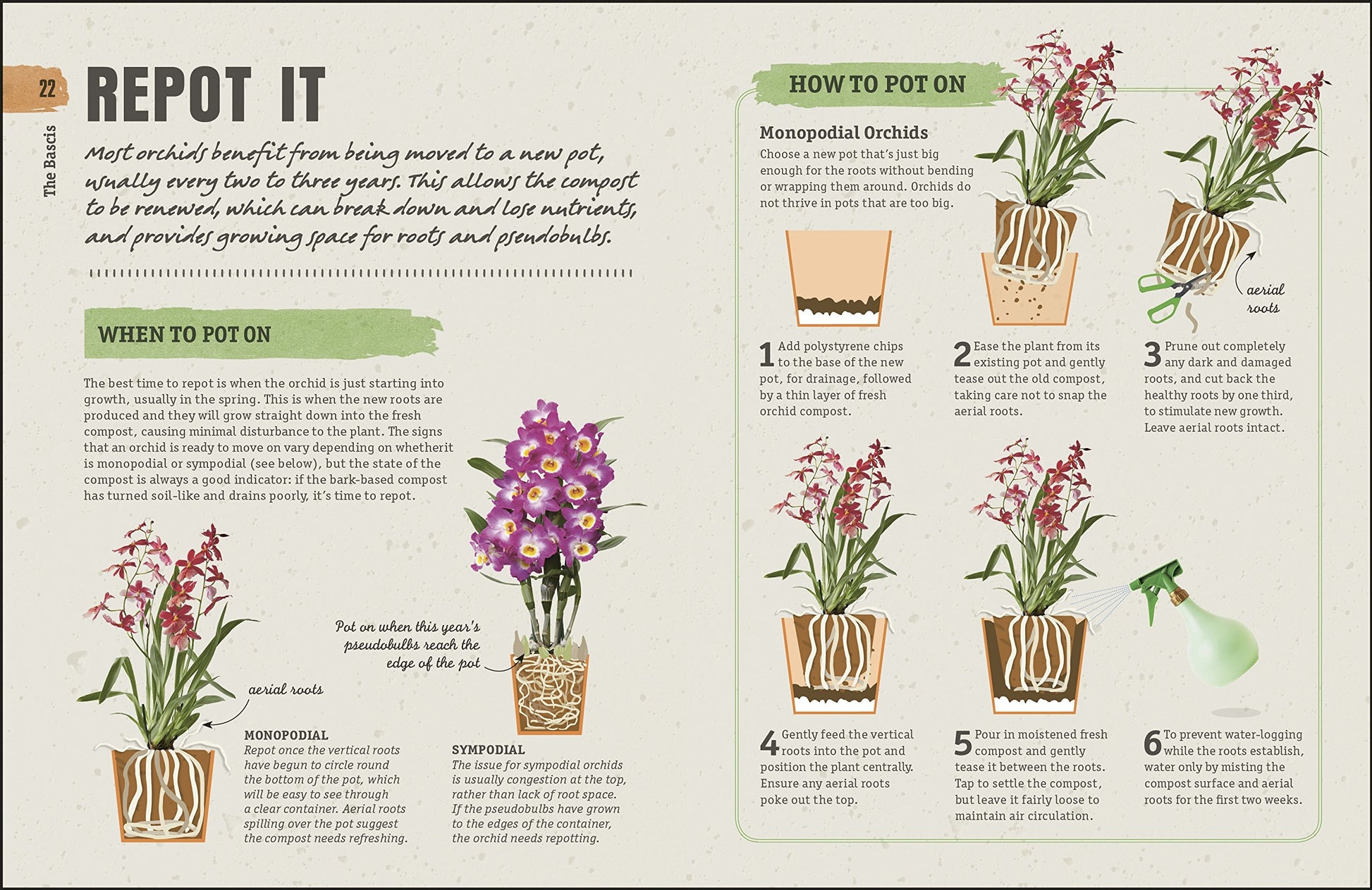 22

The Bascis

REPOT IT

Most orchids benefit from being moved to a new pot, usually every two to three years. This allows the compost to be renewed, which can break down and lose nutrients, and provides growing space for roots and pseudobulbs.

WHEN TO POT ON

The best time to repot is when the orchid is just starting into growth, usually in the spring. This is when the new roots are produced and they will grow straight down into the fresh compost, causing minimal disturbance to the plant. The signs that an orchid is ready to move on vary depending on whetherit is monopodial or sympodial (see below), but the state of the compost is always a good indicator: if the bark-based compost has turned soil-like and drains poorly, it's time to repot.

aerial roots

MONOPODIAL
Repot once the vertical roots have begun to circle round the bottom of the pot, which will be easy to see through a clear container. Aerial roots spilling over the pot suggest the compost needs refreshing.

Pot on when this year's pseudobulbs reach the edge of the pot

SYMPODIAL
The issue for sympodial orchids is usually congestion at the top, rather than lack of root space. If the pseudobulbs have grown to the edges of the container, the orchid needs repotting.

HOW TO POT ON

Monopodial Orchids
Choose a new pot that's just big enough for the roots without bending or wrapping them around. Orchids do not thrive in pots that are too big.

aerial roots

1 Add polystyrene chips to the base of the new pot, for drainage, followed by a thin layer of fresh orchid compost.

2 Ease the plant from its existing pot and gently tease out the old compost, taking care not to snap the aerial roots.

3 Prune out completely any dark and damaged roots, and cut back the healthy roots by one third, to stimulate new growth. Leave aerial roots intact.

4 Gently feed the vertical roots into the pot and position the plant centrally. Ensure any aerial roots poke out the top.

5 Pour in moistened fresh compost and gently tease it between the roots. Tap to settle the compost, but leave it fairly loose to maintain air circulation.

6 To prevent water-logging while the roots establish, water only by misting the compost surface and aerial roots for the first two weeks.